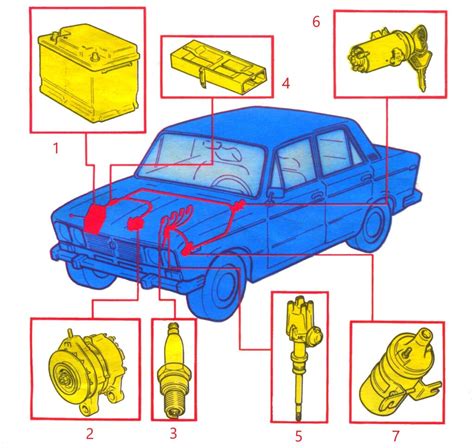 6
4
1
2
3
5
7