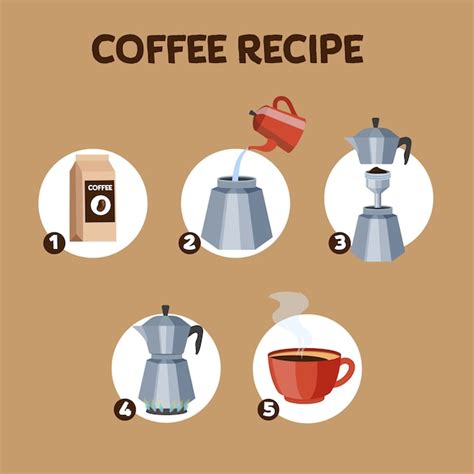 COFFEE RECIPE

COFFEE

1

2

3

4

5